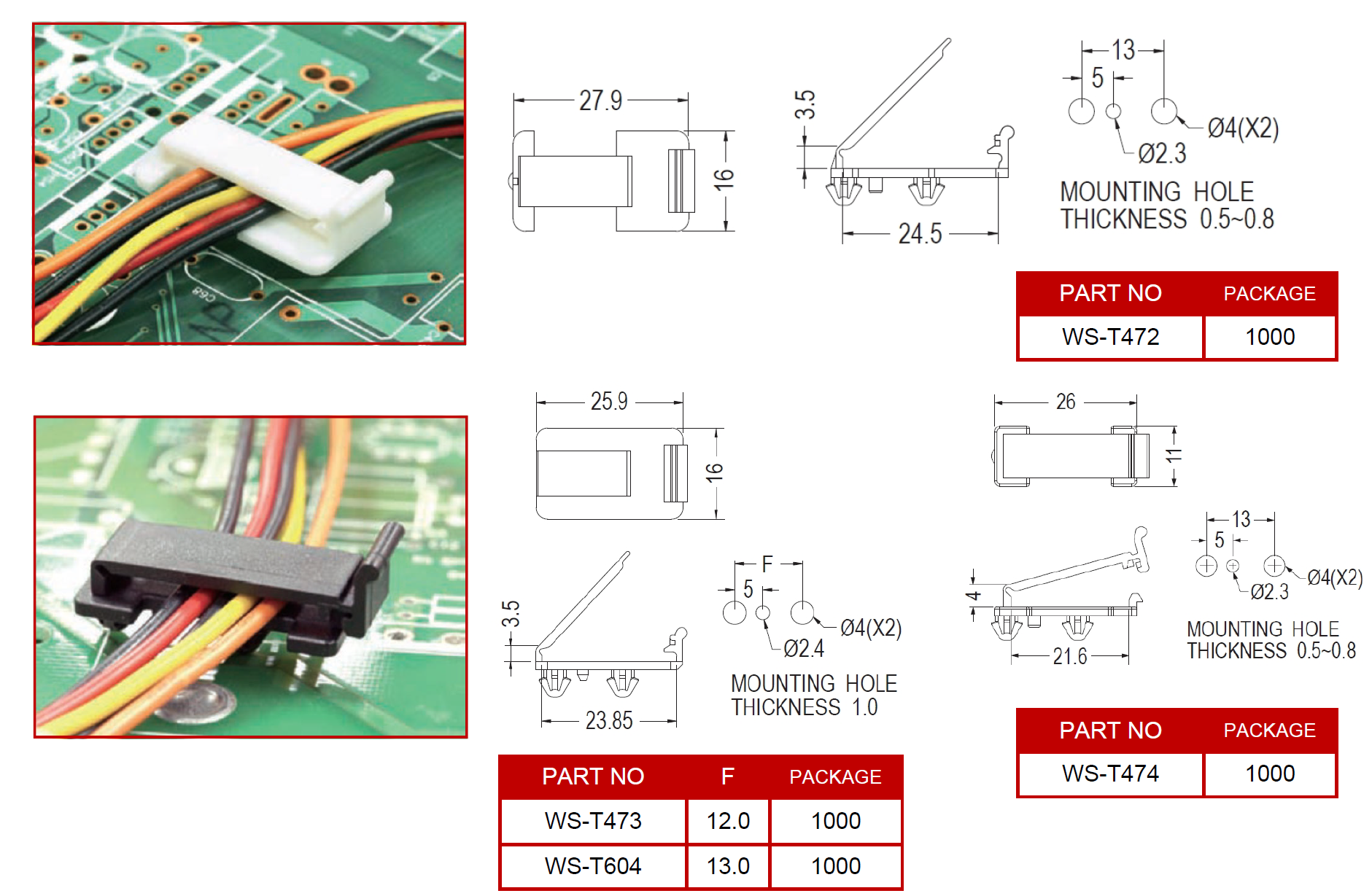 27.9

16

3.5

24.5

13

5

Ø4(X2)

Ø2.3

MOUNTING HOLE THICKNESS 0.5~0.8

| PART NO | PACKAGE |
|---|---|
| WS-T472 | 1000 |

25.9

16

3.5

23.85

F

5

Ø4(X2)

Ø2.4

MOUNTING HOLE THICKNESS 1.0

| PART NO | F | PACKAGE |
|---|---|---|
| WS-T473 | 12.0 | 1000 |
| WS-T604 | 13.0 | 1000 |

26

11

4

21.6

13

5

Ø4(X2)

Ø2.3

MOUNTING HOLE THICKNESS 0.5~0.8

| PART NO | PACKAGE |
|---|---|
| WS-T474 | 1000 |