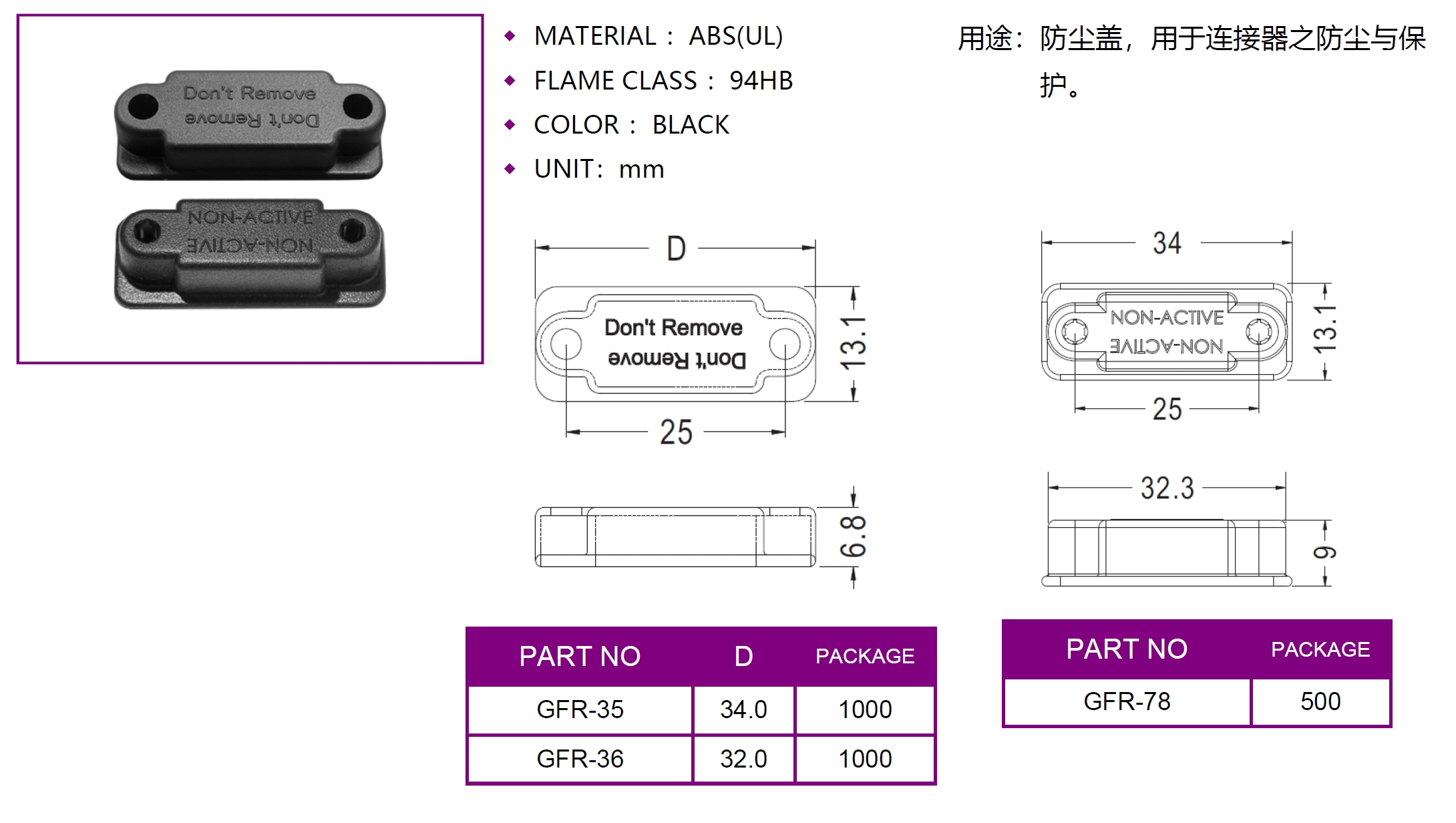 Don't Remove
Don't Remove
NON-ACTIVE
NON-ACTIVE

◆ MATERIAL： ABS(UL)
◆ FLAME CLASS： 94HB
◆ COLOR： BLACK
◆ UNIT： mm

用途：防尘盖，用于连接器之防尘与保护。

D
Don't Remove
Don't Remove
13.1
25
6.8

34
NON-ACTIVE
NON-ACTIVE
13.1
25
32.3
9

| PART NO | D | PACKAGE |
|---|---|---|
| GFR-35 | 34.0 | 1000 |
| GFR-36 | 32.0 | 1000 |

| PART NO | PACKAGE |
|---|---|
| GFR-78 | 500 |